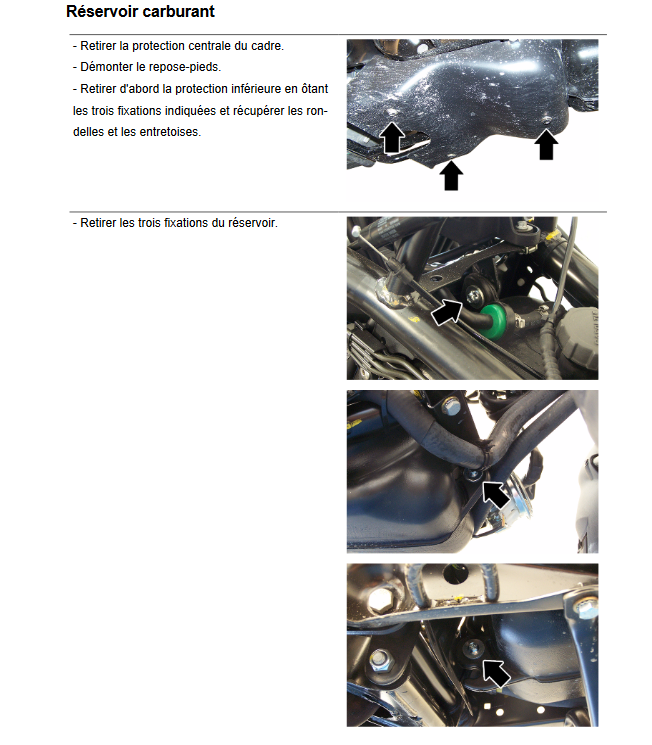 Réservoir carburant

- Retirer la protection centrale du cadre.
- Démonter le repose-pieds.
- Retirer d'abord la protection inférieure en ôtant les trois fixations indiquées et récupérer les rondelles et les entretoises.

- Retirer les trois fixations du réservoir.